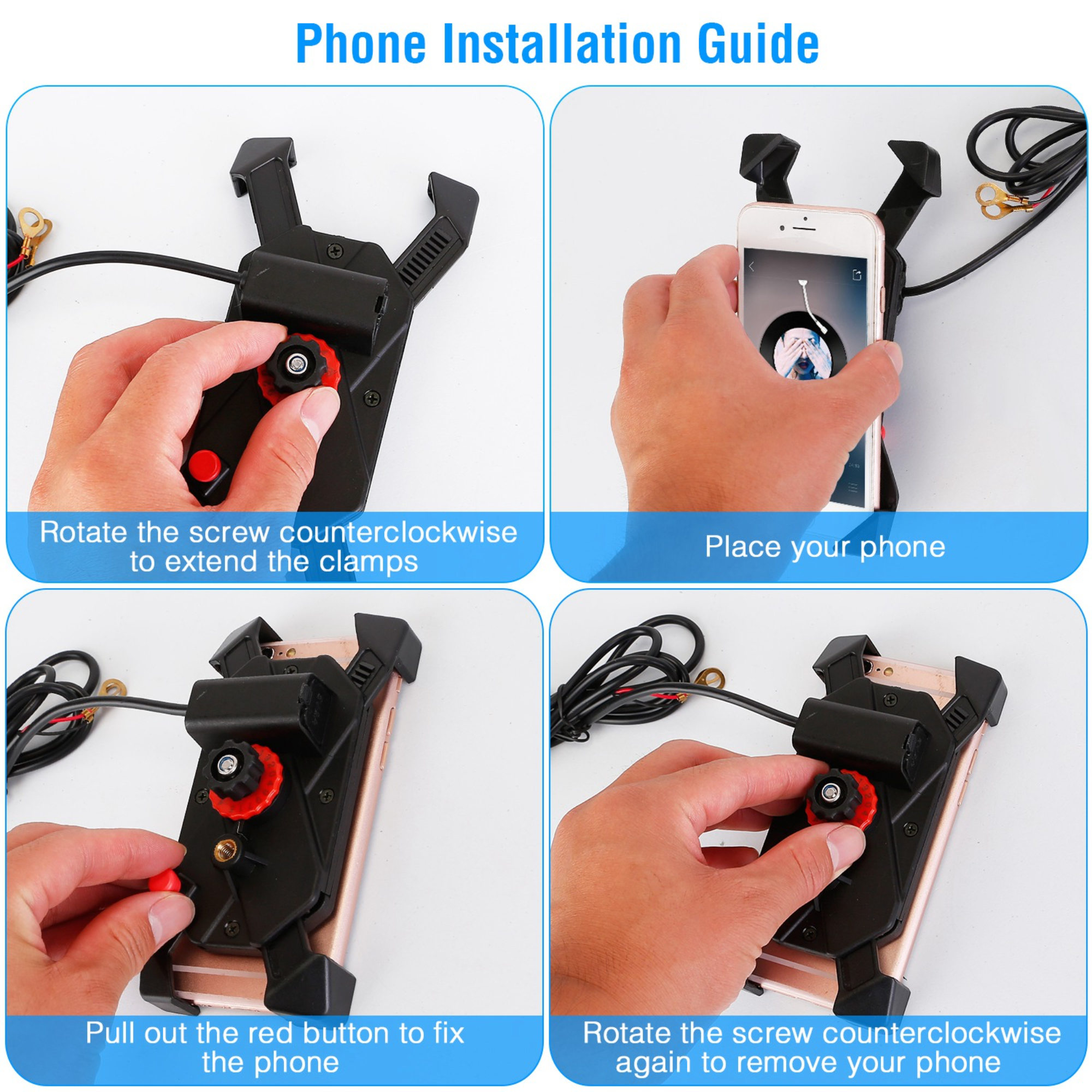 Phone Installation Guide

Rotate the screw counterclockwise to extend the clamps

Place your phone

Pull out the red button to fix the phone

Rotate the screw counterclockwise again to remove your phone