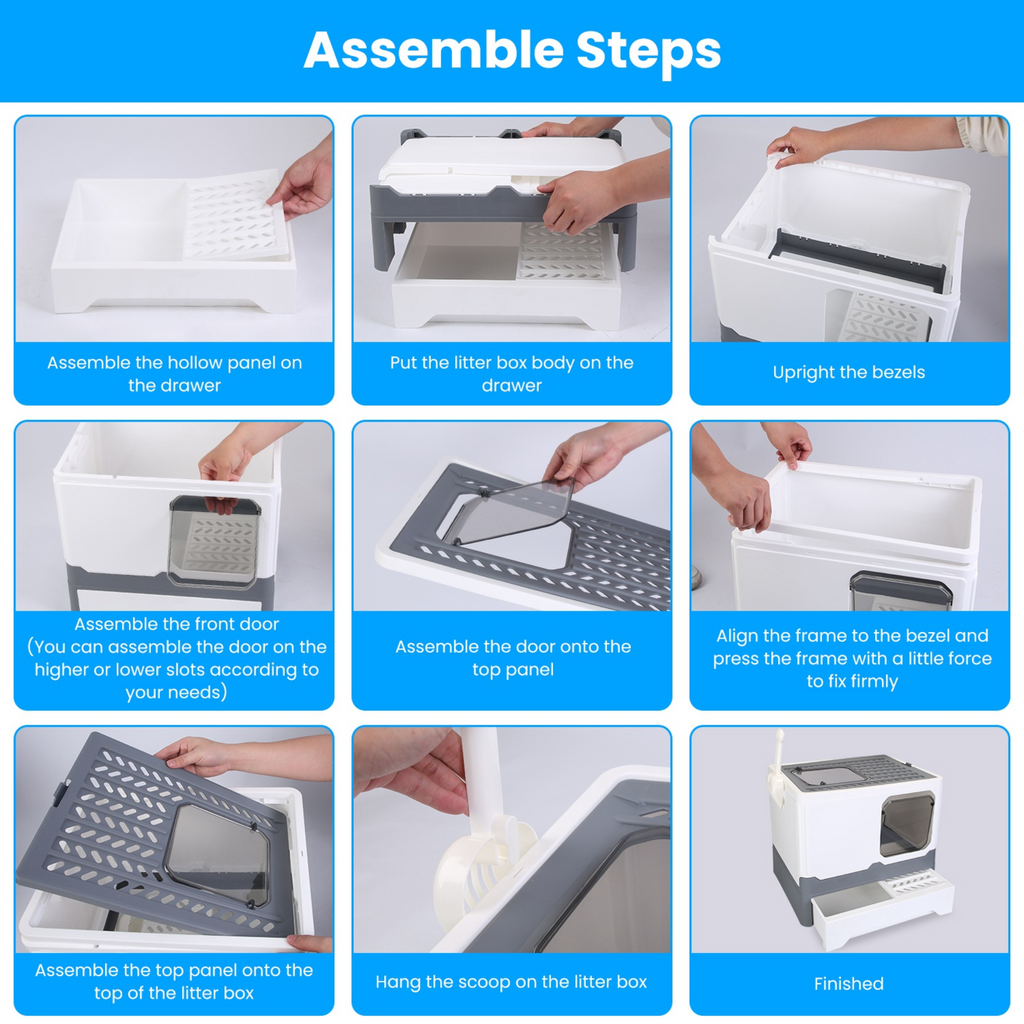 Assemble Steps

Assemble the hollow panel on the drawer

Put the litter box body on the drawer

Upright the bezels

Assemble the front door
(You can assemble the door on the higher or lower slots according to your needs)

Assemble the door onto the top panel

Align the frame to the bezel and press the frame with a little force to fix firmly

Assemble the top panel onto the top of the litter box

Hang the scoop on the litter box

Finished